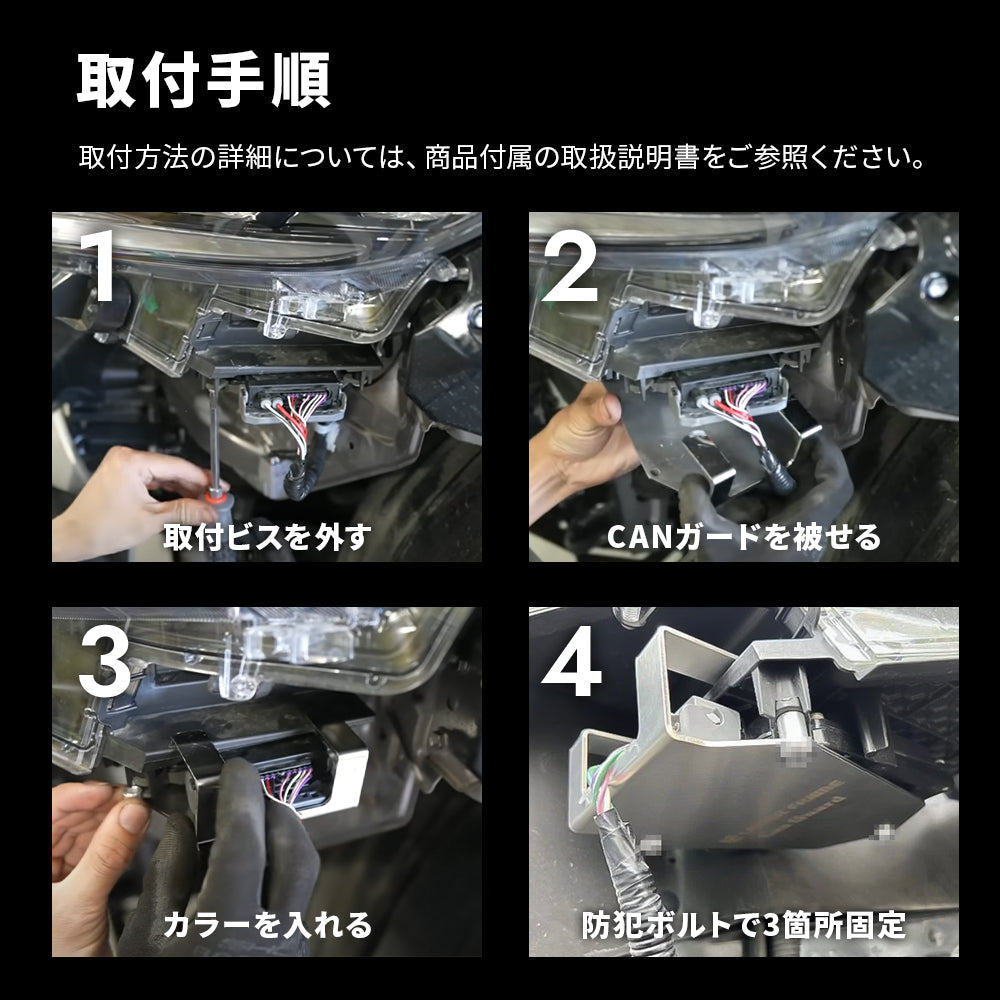 取付手順

取付方法の詳細については、商品付属の取扱説明書をご参照ください。

1
取付ビスを外す

2
CANガードを被せる

3
カラーを入れる

4
防犯ボルトで3箇所固定